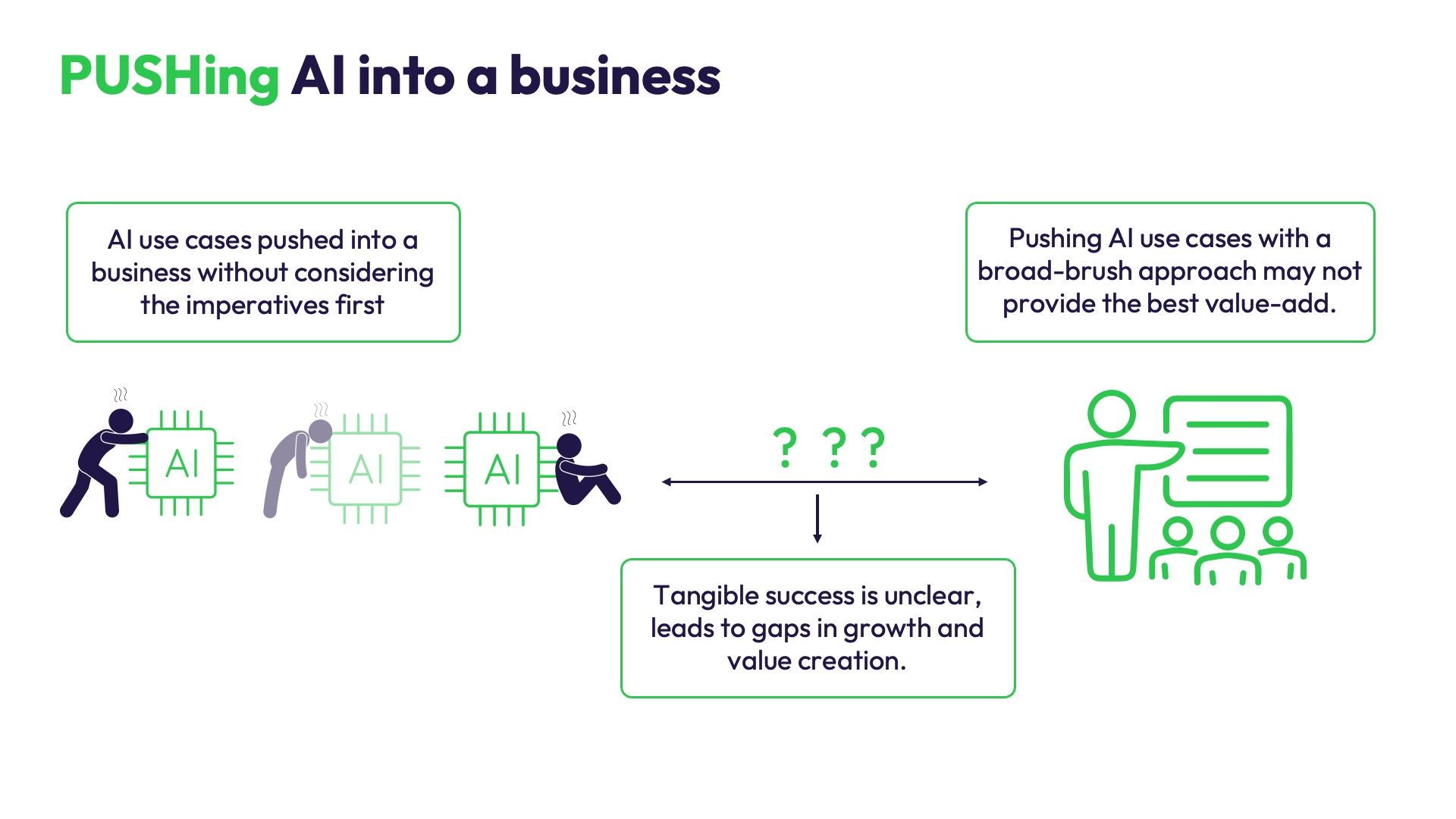 PUSHing AI into a business

AI use cases pushed into a business without considering the imperatives first

Pushing AI use cases with a broad-brush approach may not provide the best value-add.

AI

AI

AI

? ? ?

Tangible success is unclear, leads to gaps in growth and value creation.